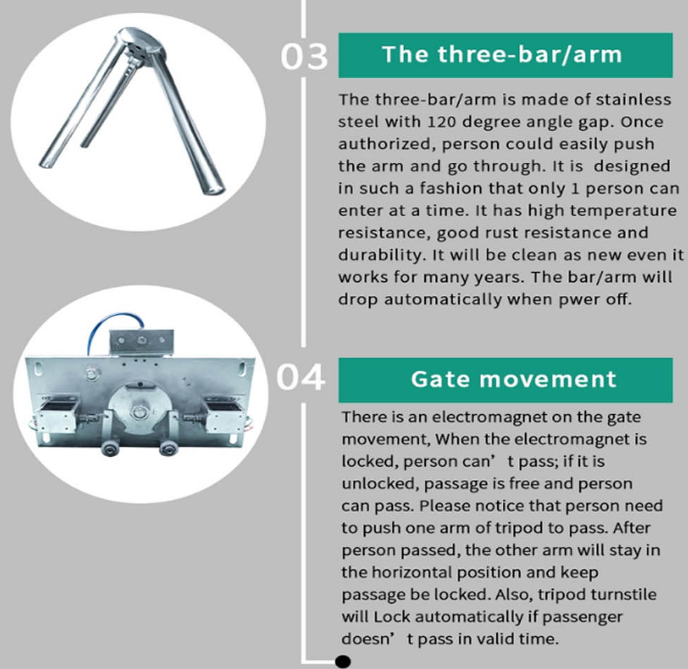 03

The three-bar/arm

The three-bar/arm is made of stainless steel with 120 degree angle gap. Once authorized, person could easily push the arm and go through. It is designed in such a fashion that only 1 person can enter at a time. It has high temperature resistance, good rust resistance and durability. It will be clean as new even it works for many years. The bar/arm will drop automatically when pwer off.

04

Gate movement

There is an electromagnet on the gate movement, When the electromagnet is locked, person can’t pass; if it is unlocked, passage is free and person can pass. Please notice that person need to push one arm of tripod to pass. After person passed, the other arm will stay in the horizontal position and keep passage be locked. Also, tripod turnstile will Lock automatically if passenger doesn’t pass in valid time.