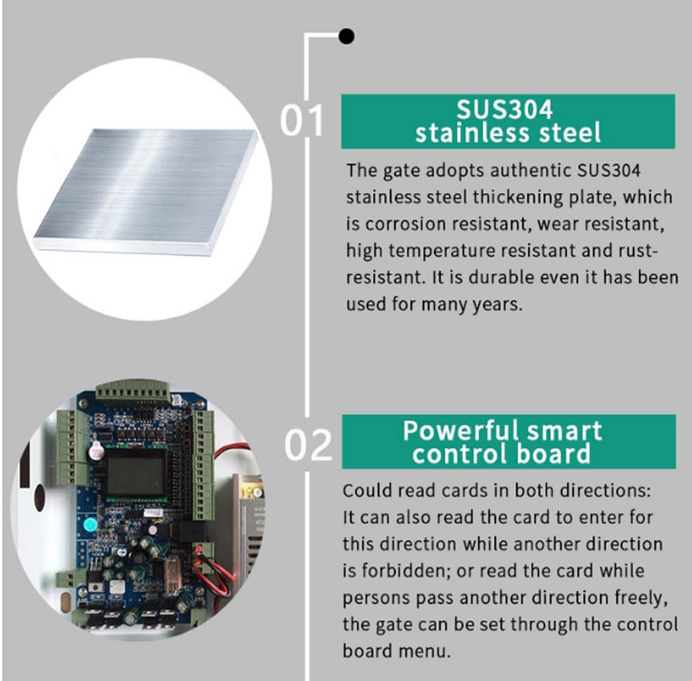 01

SUS304 stainless steel

The gate adopts authentic SUS304 stainless steel thickening plate, which is corrosion resistant, wear resistant, high temperature resistant and rust-resistant. It is durable even it has been used for many years.

02

Powerful smart control board

Could read cards in both directions: It can also read the card to enter for this direction while another direction is forbidden; or read the card while persons pass another direction freely, the gate can be set through the control board menu.