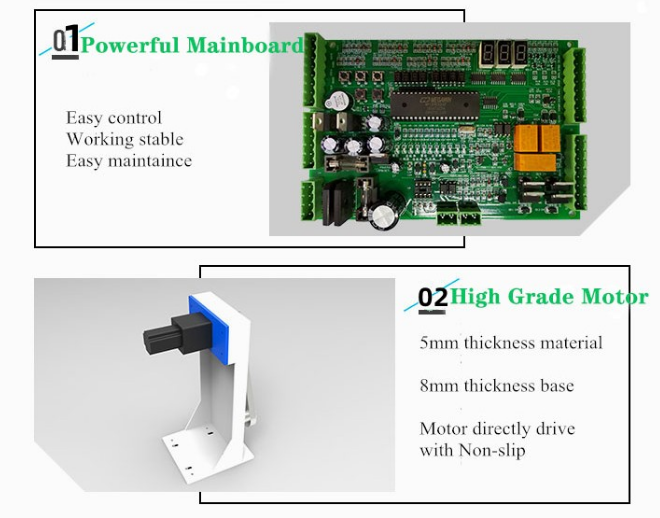 01 Powerful Mainboard

Easy control
Working stable
Easy maintaince

02 High Grade Motor

5mm thickness material

8mm thickness base

Motor directly drive with Non-slip