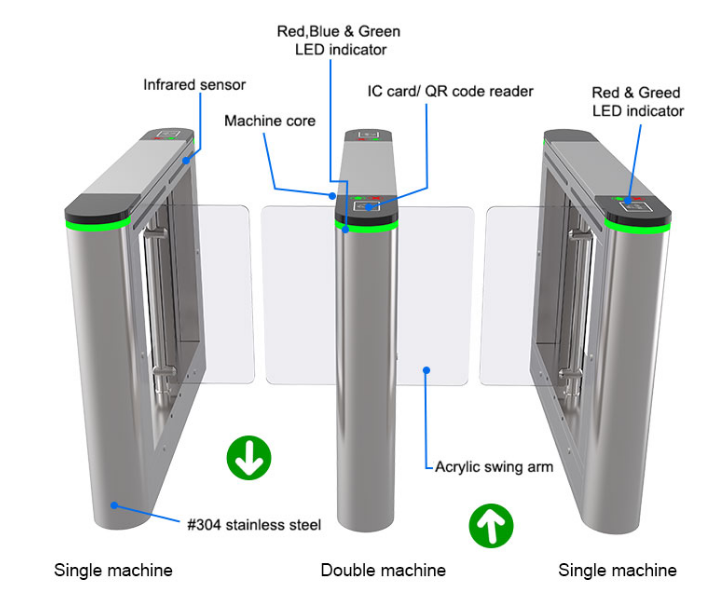 Red,Blue & Green LED indicator

Infrared sensor

IC card/ QR code reader

Red & Greed LED indicator

Machine core

Acrylic swing arm

#304 stainless steel

Single machine

Double machine

Single machine