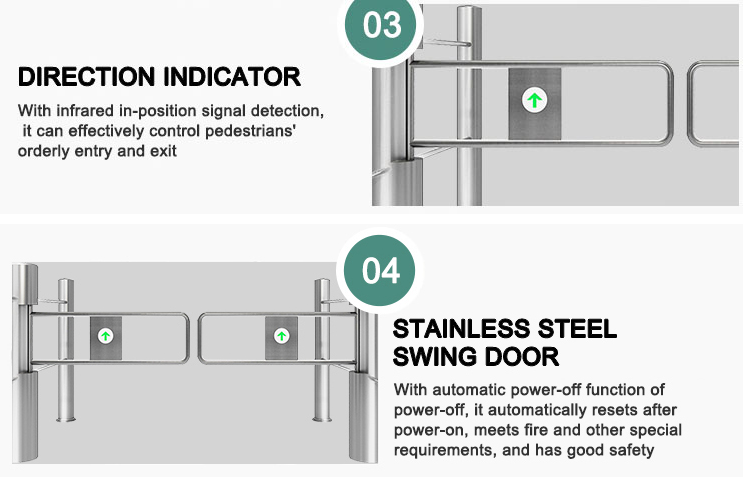 03

DIRECTION INDICATOR

With infrared in-position signal detection, it can effectively control pedestrians' orderly entry and exit

04

STAINLESS STEEL SWING DOOR

With automatic power-off function of power-off, it automatically resets after power-on, meets fire and other special requirements, and has good safety