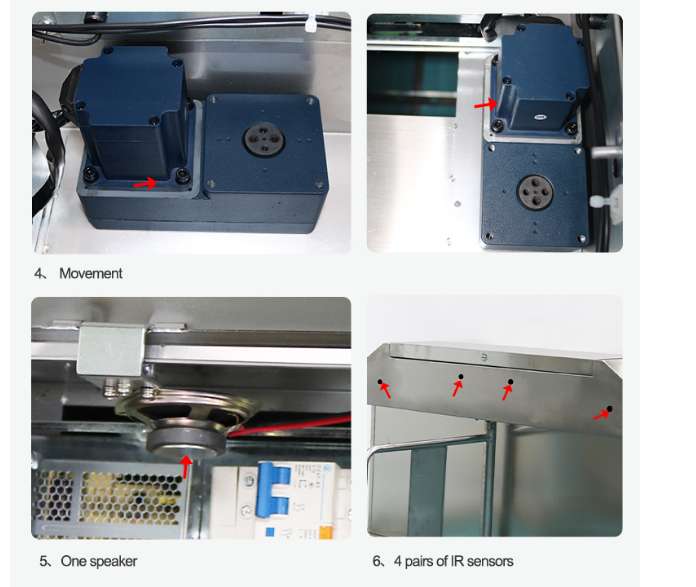 4、 Movement

5、One speaker

6、4 pairs of IR sensors