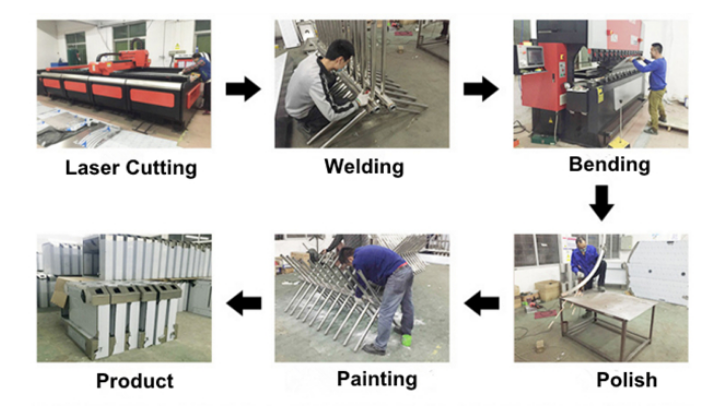 Laser Cutting

Welding

Bending

Polish

Painting

Product